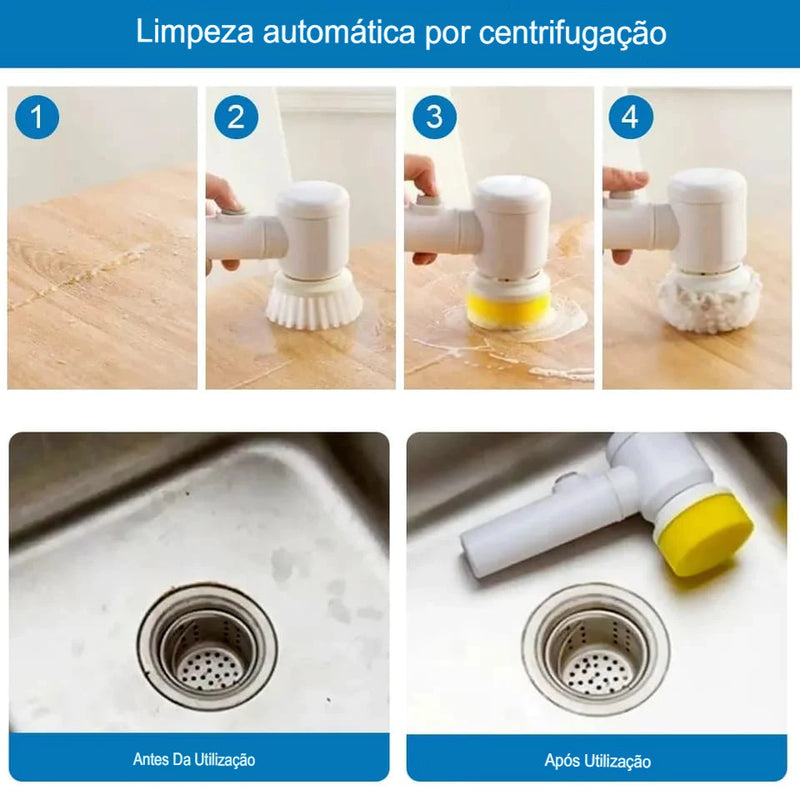 Limpeza automática por centrifugação

1

2

3

4

Antes Da Utilização

Após Utilização