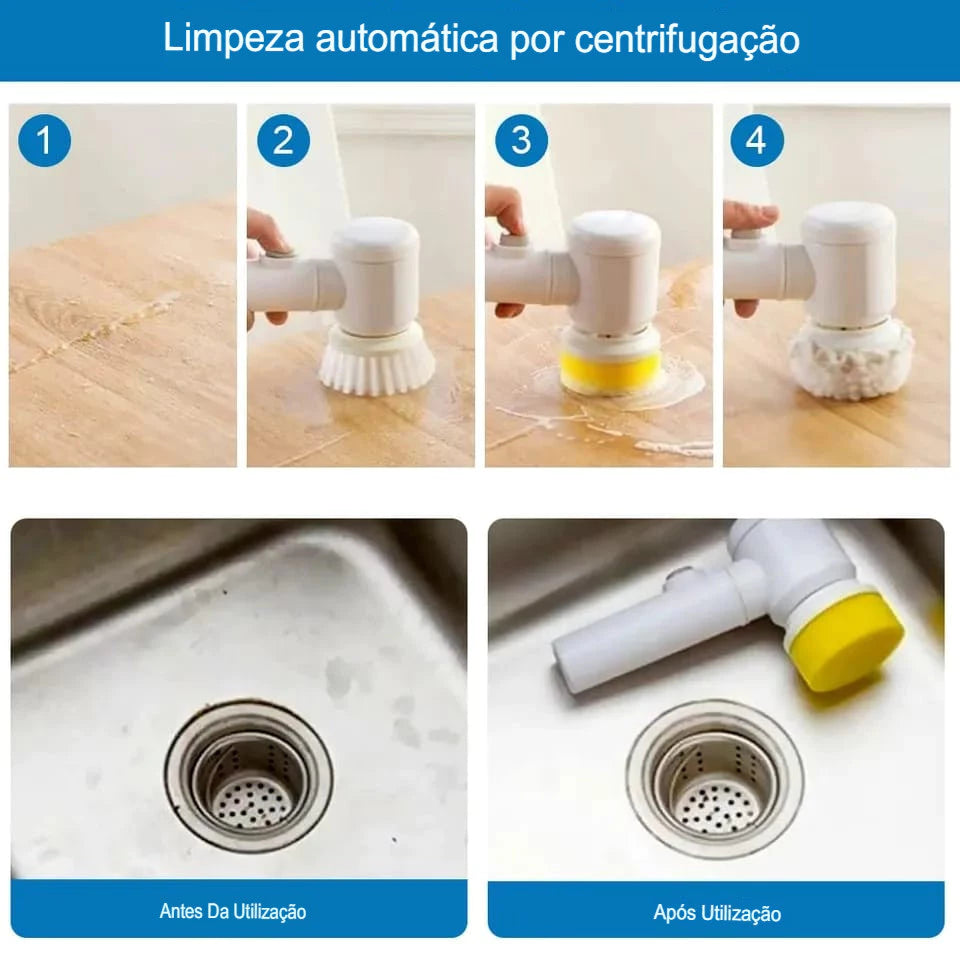 Limpeza automática por centrifugação

1

2

3

4

Antes Da Utilização

Após Utilização