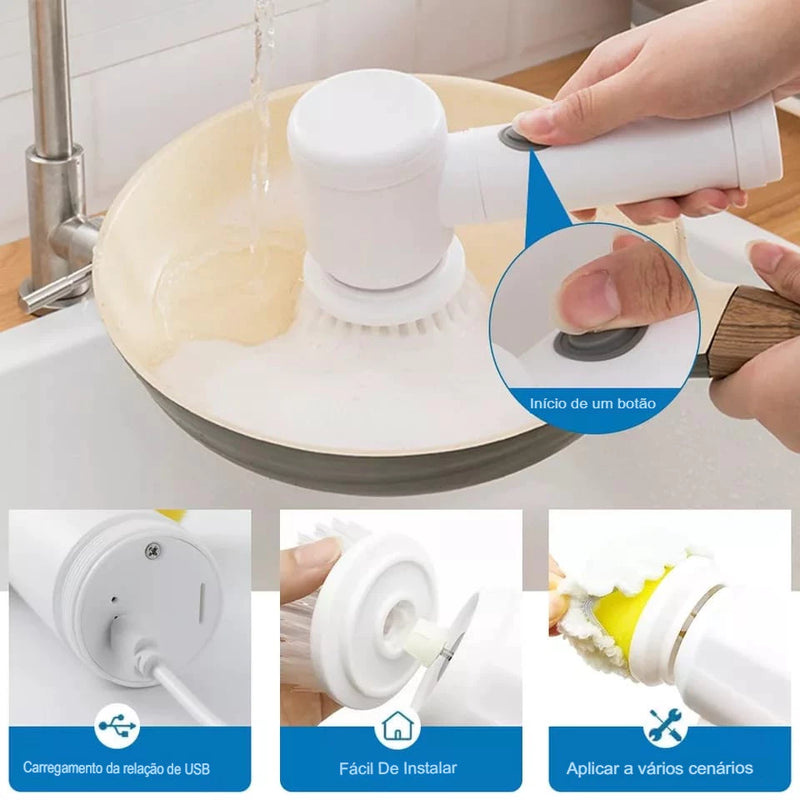 Início de um botão

Carregamento da relação de USB

Fácil De Instalar

Aplicar a vários cenários