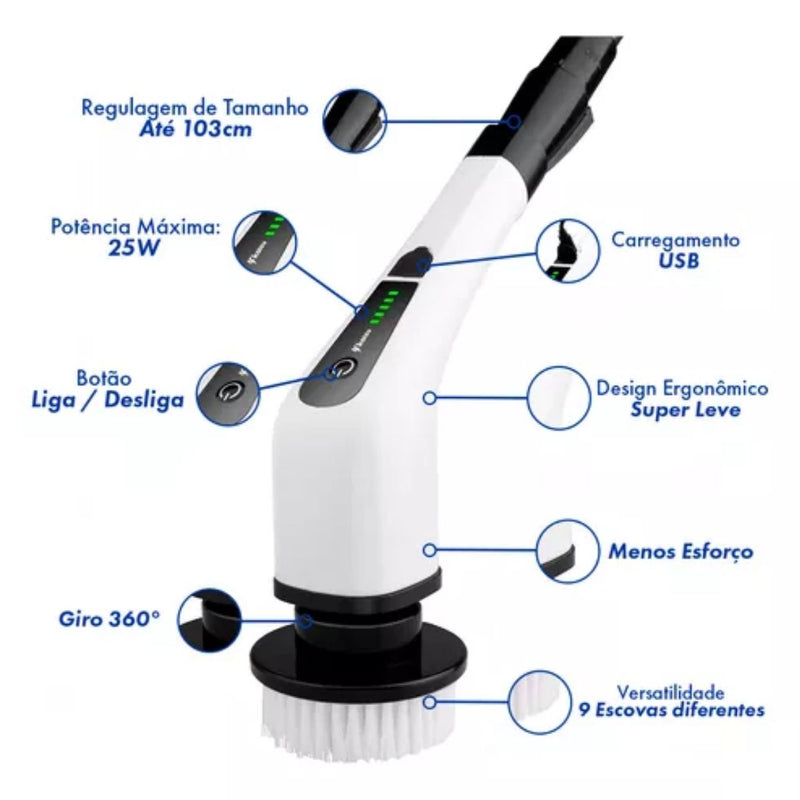 Regulagem de Tamanho
Até 103cm

Potência Máxima:
25W

Carregamento
USB

Botão
Liga / Desliga

Design Ergonômico
Super Leve

Menos Esforço

Giro 360°

Versatilidade
9 Escovas diferentes